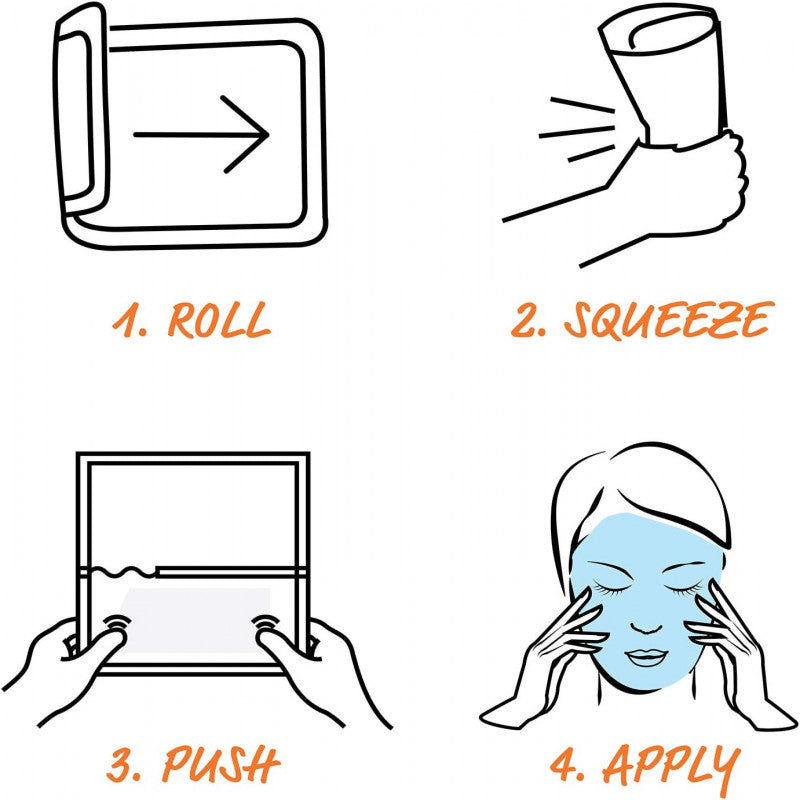 1. ROLL

2. SQUEEZE

3. PUSH

4. APPLY