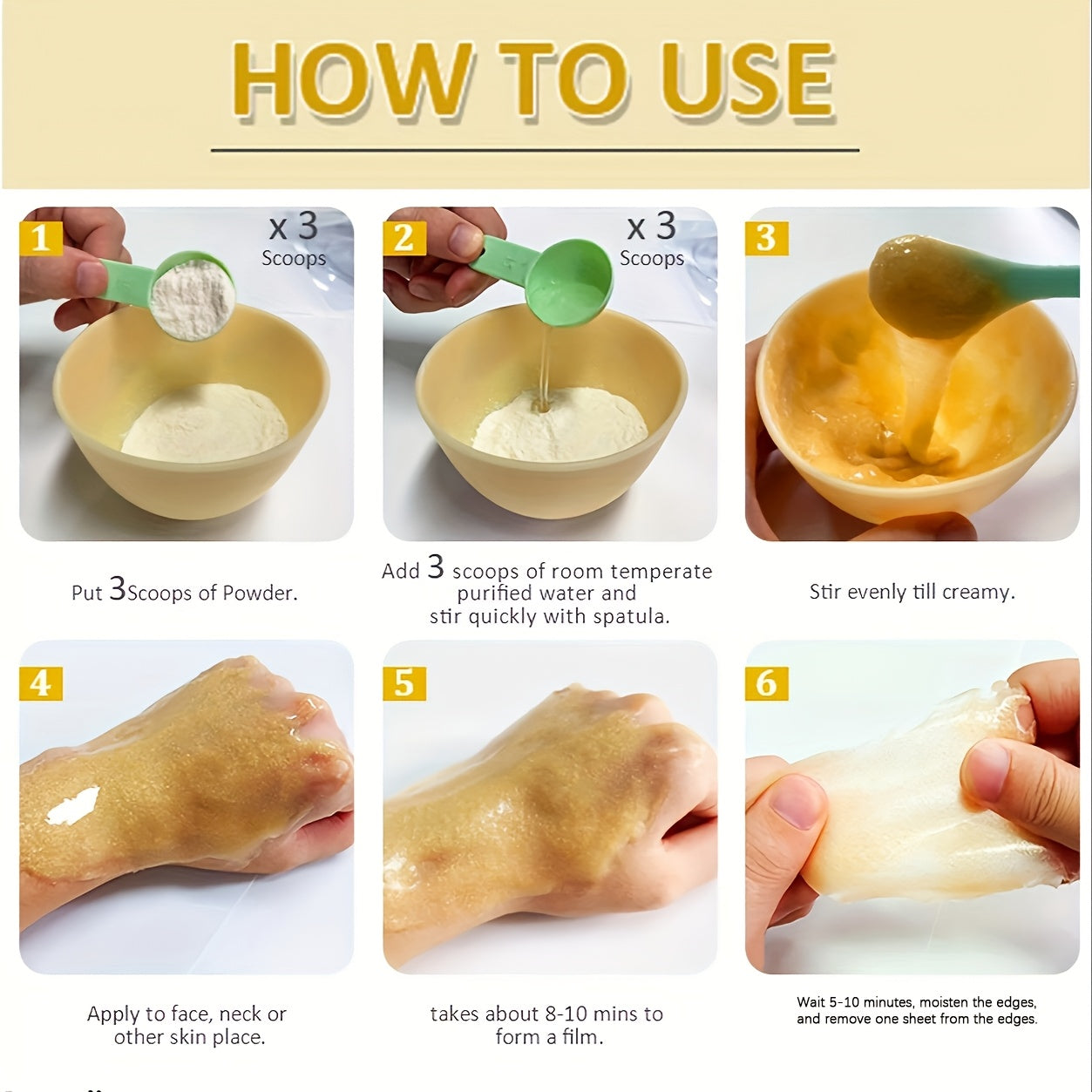 HOW TO USE

1
x 3
Scoops

Put 3Scoops of Powder.

2
x 3
Scoops

Add 3 scoops of room temperate purified water and stir quickly with spatula.

3

Stir evenly till creamy.

4

Apply to face, neck or other skin place.

5

takes about 8-10 mins to form a film.

6

Wait 5-10 minutes, moisten the edges, and remove one sheet from the edges.