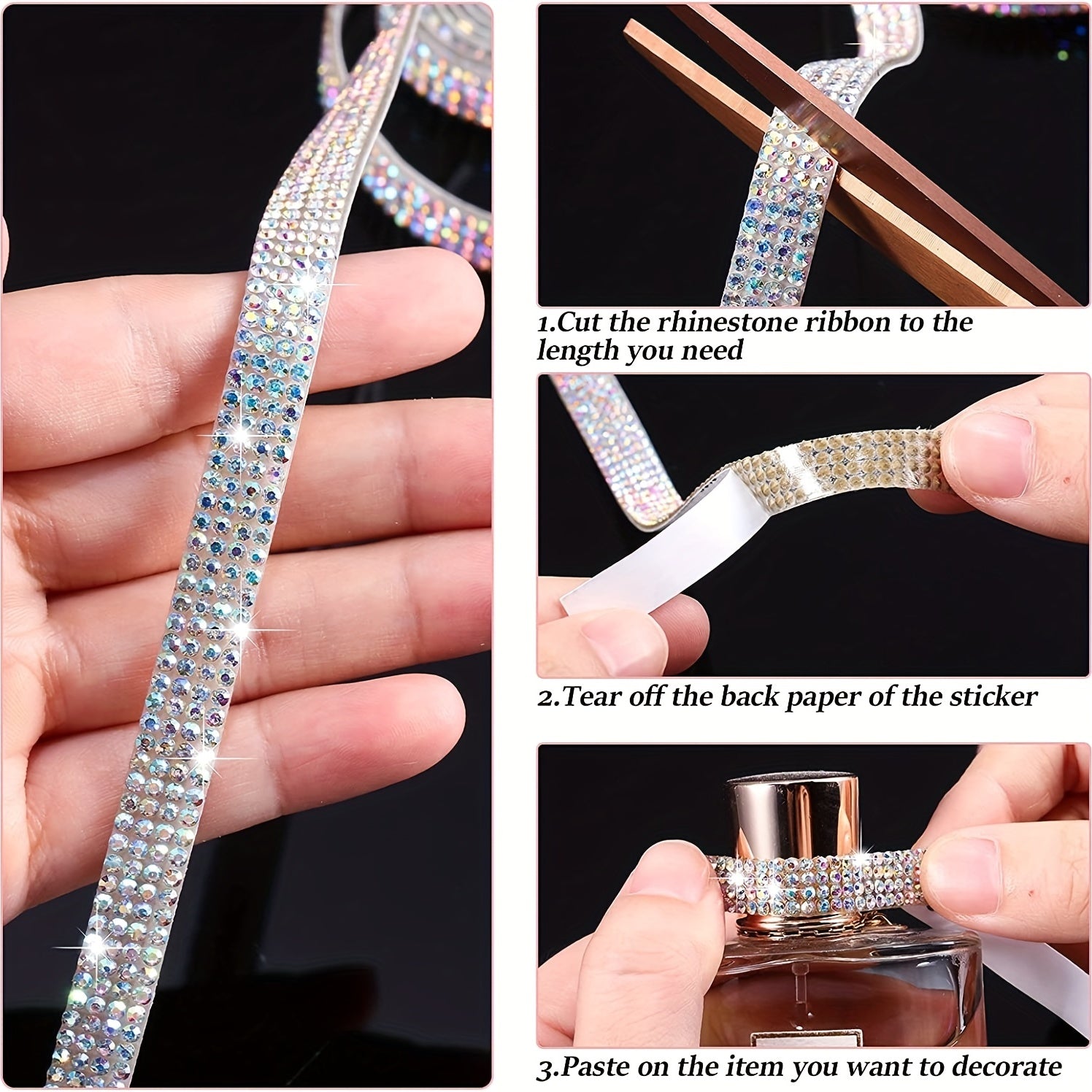 1.Cut the rhinestone ribbon to the length you need

2.Tear off the back paper of the sticker

3.Paste on the item you want to decorate