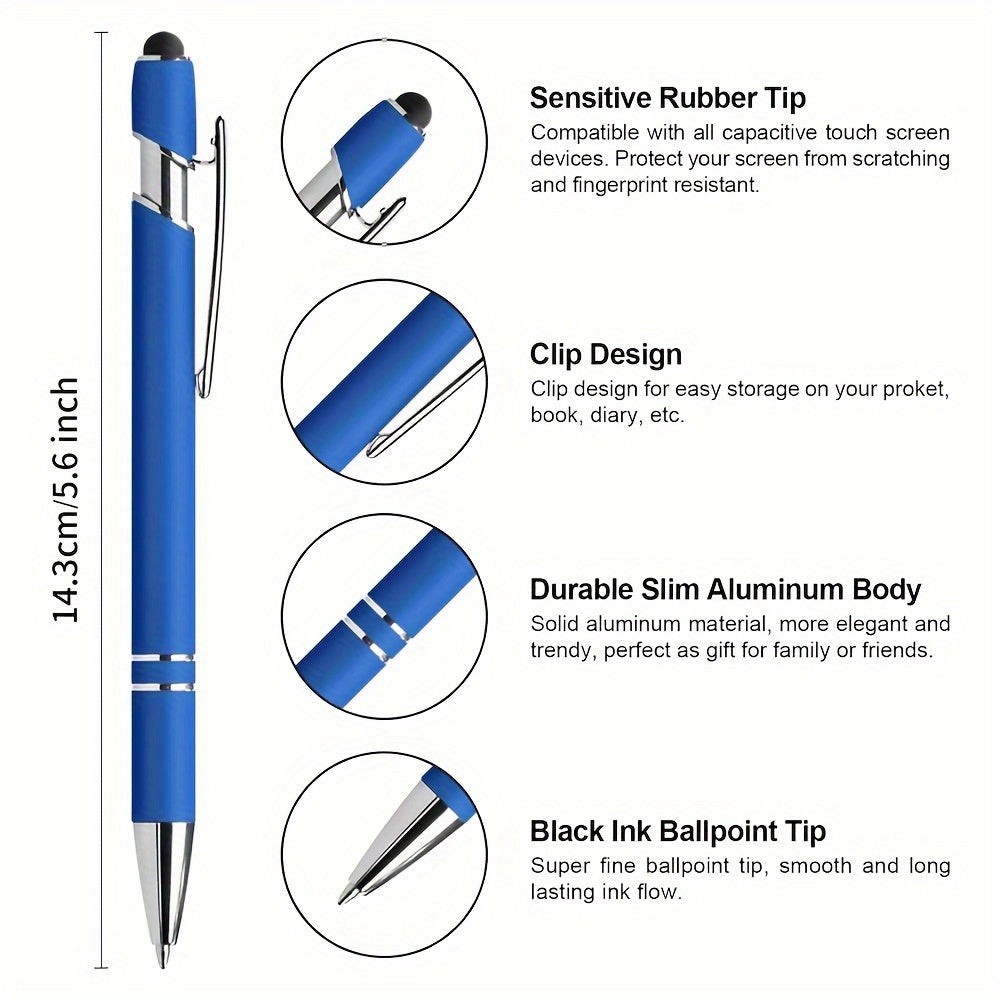 14.3cm/5.6 inch

Sensitive Rubber Tip
Compatible with all capacitive touch screen devices. Protect your screen from scratching and fingerprint resistant.

Clip Design
Clip design for easy storage on your proket, book, diary, etc.

Durable Slim Aluminum Body
Solid aluminum material, more elegant and trendy, perfect as gift for family or friends.

Black Ink Ballpoint Tip
Super fine ballpoint tip, smooth and long lasting ink flow.