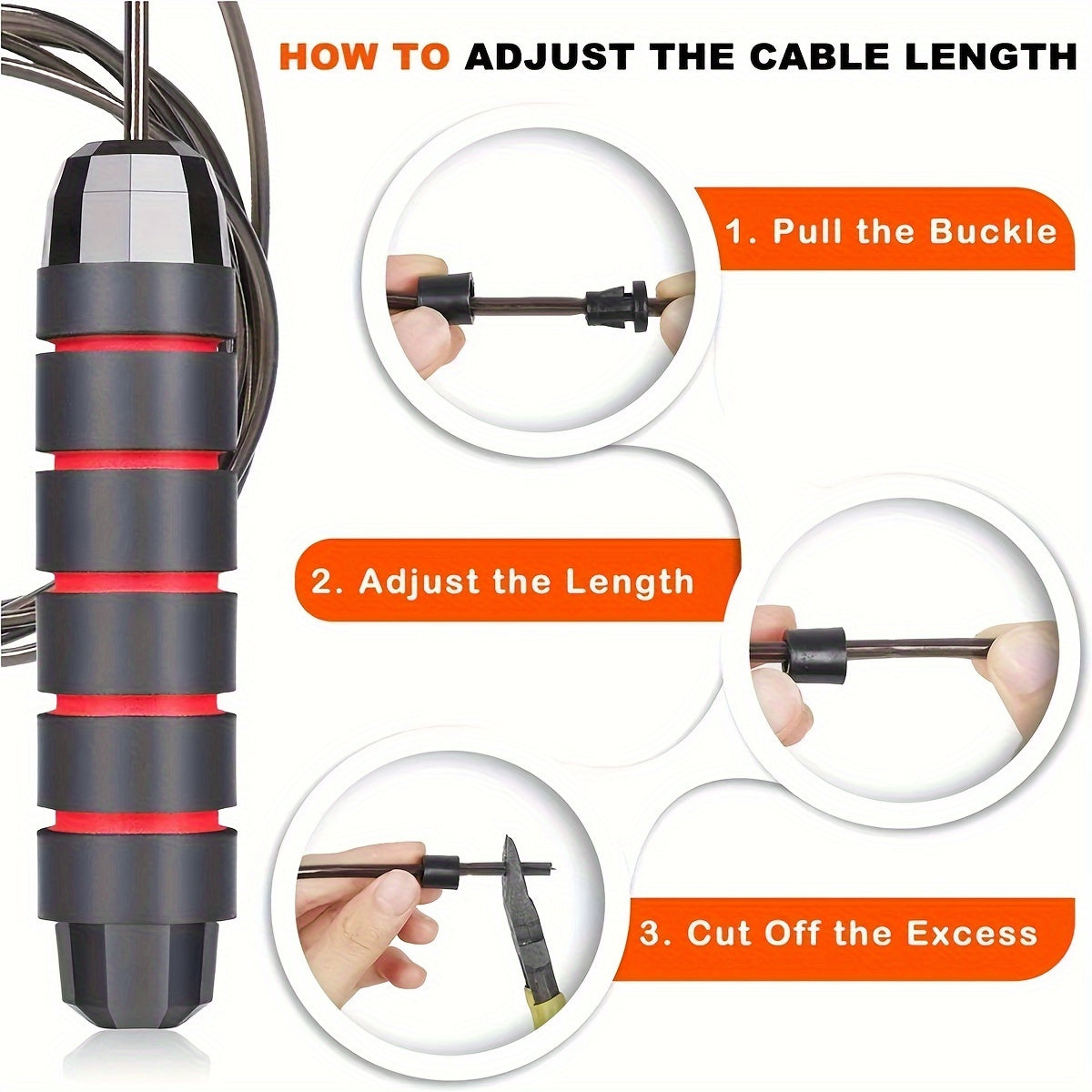 HOW TO ADJUST THE CABLE LENGTH

1. Pull the Buckle

2. Adjust the Length

3. Cut Off the Excess