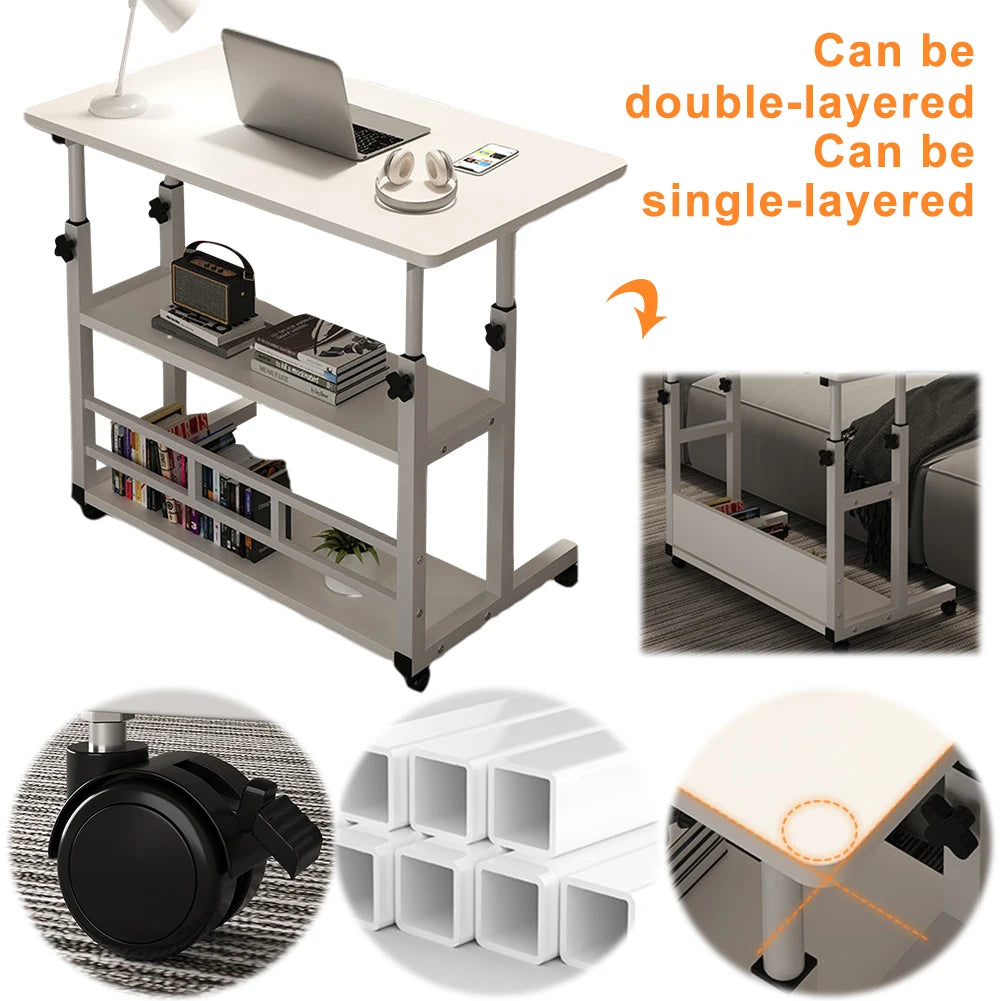 Can be
double-layered
Can be
single-layered