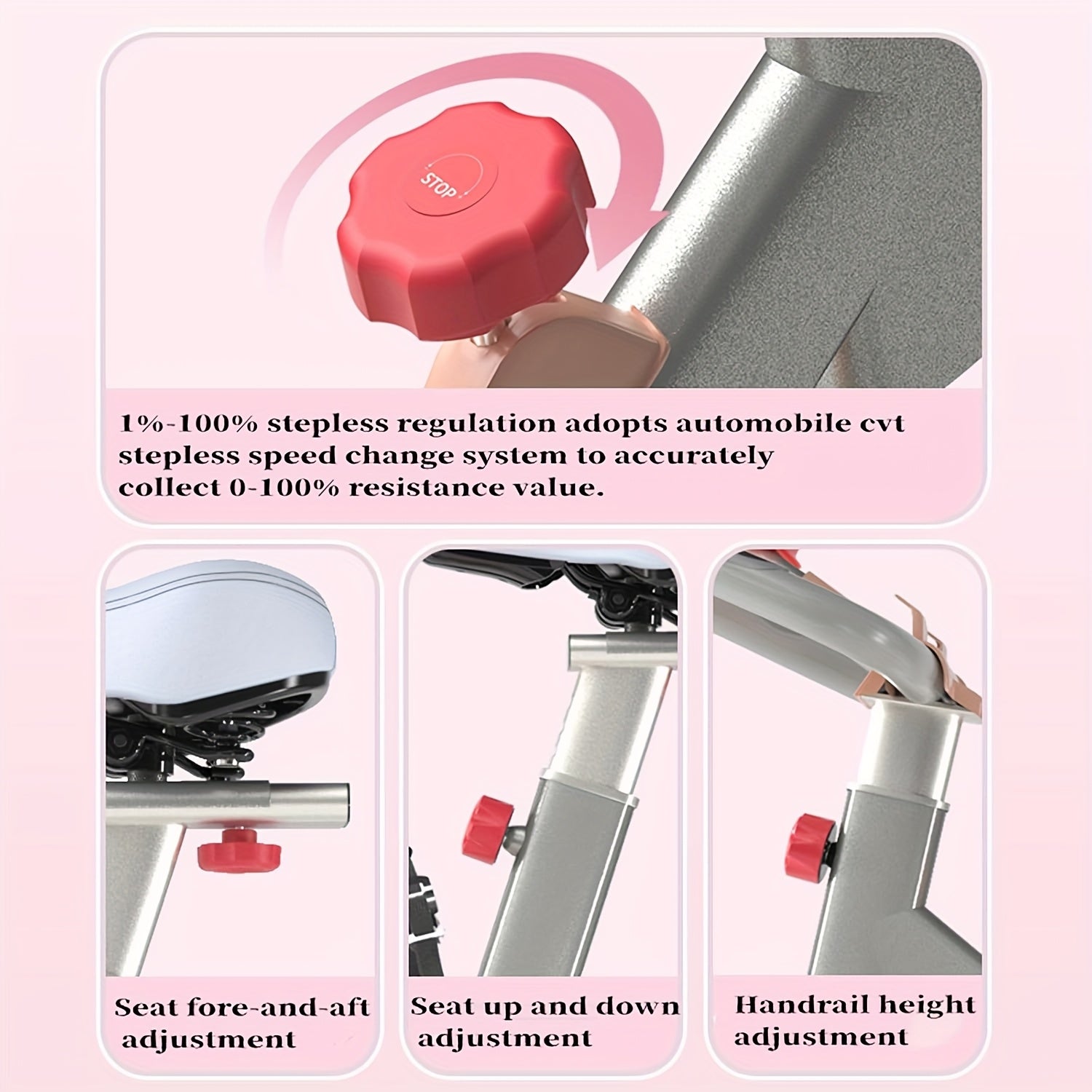 STOP

1%-100% stepless regulation adopts automobile cvt stepless speed change system to accurately collect 0-100% resistance value.

Seat fore-and-aft adjustment

Seat up and down adjustment

Handrail height adjustment