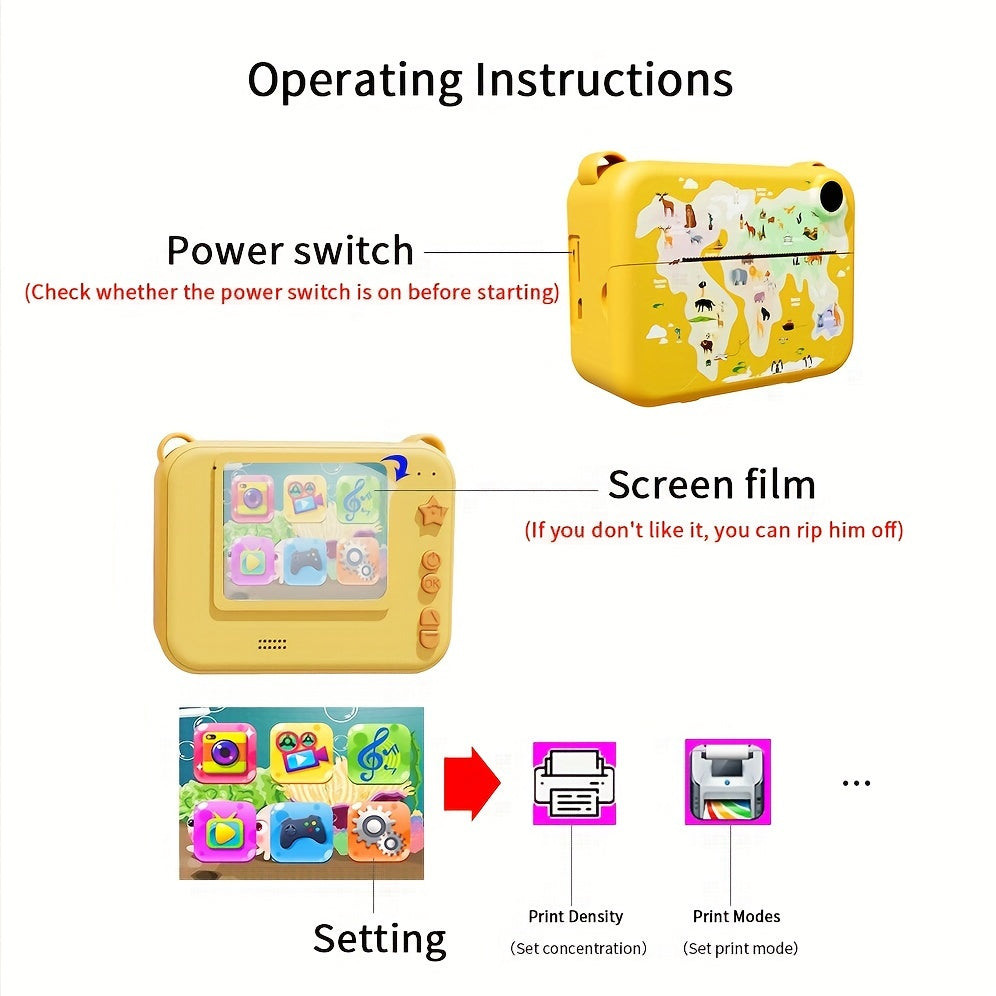 Operating Instructions

Power switch
(Check whether the power switch is on before starting)

Screen film
(If you don't like it, you can rip him off)

OK

Setting

Print Density
(Set concentration)

Print Modes
(Set print mode)

...