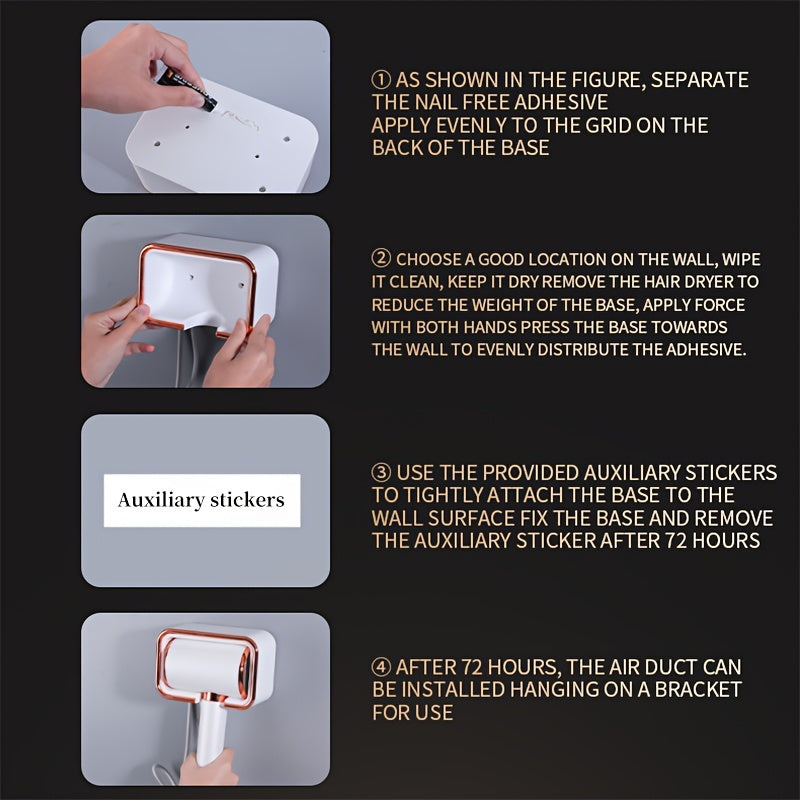 ① AS SHOWN IN THE FIGURE, SEPARATE THE NAIL FREE ADHESIVE
APPLY EVENLY TO THE GRID ON THE BACK OF THE BASE

② CHOOSE A GOOD LOCATION ON THE WALL, WIPE IT CLEAN, KEEP IT DRY REMOVE THE HAIR DRYER TO REDUCE THE WEIGHT OF THE BASE, APPLY FORCE WITH BOTH HANDS PRESS THE BASE TOWARDS THE WALL TO EVENLY DISTRIBUTE THE ADHESIVE.

Auxiliary stickers

③ USE THE PROVIDED AUXILIARY STICKERS TO TIGHTLY ATTACH THE BASE TO THE WALL SURFACE FIX THE BASE AND REMOVE THE AUXILIARY STICKER AFTER 72 HOURS

④ AFTER 72 HOURS, THE AIR DUCT CAN BE INSTALLED HANGING ON A BRACKET FOR USE