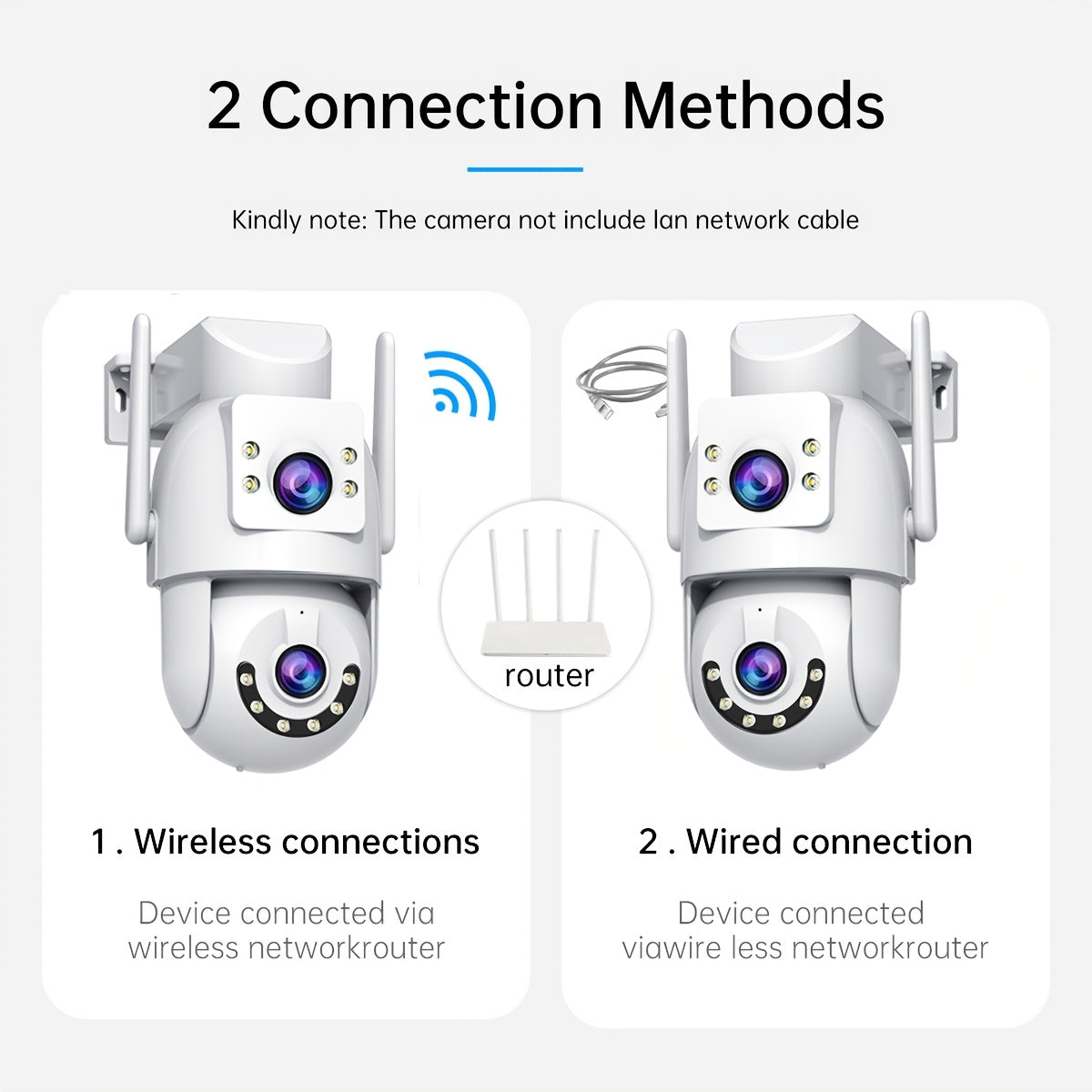 2 Connection Methods

Kindly note: The camera not include lan network cable

router

1 . Wireless connections

Device connected via wireless networkrouter

2 . Wired connection

Device connected viawire less networkrouter