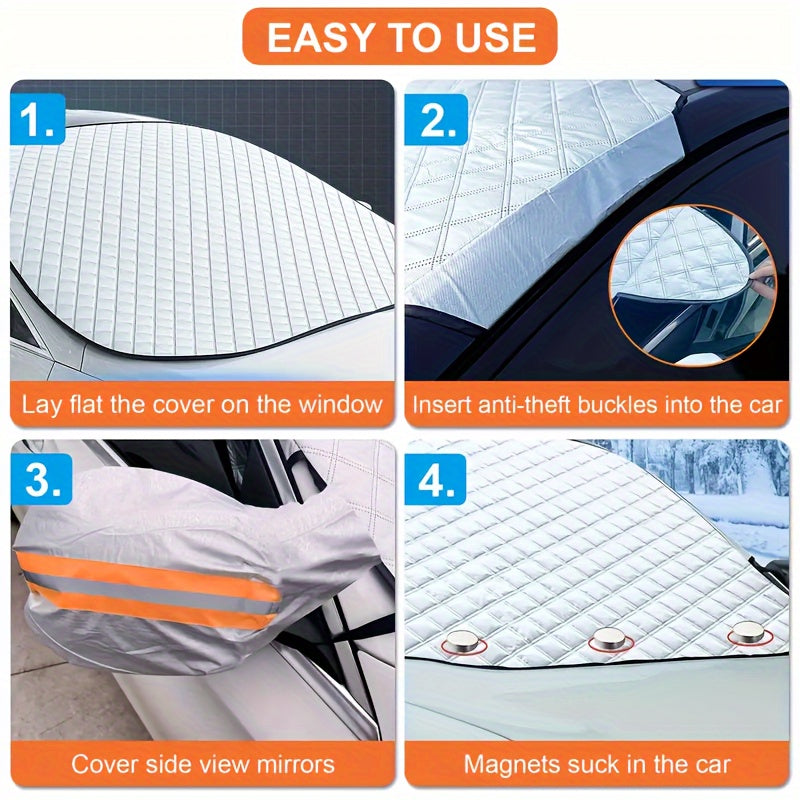 EASY TO USE

1.

Lay flat the cover on the window

2.

Insert anti-theft buckles into the car

3.

Cover side view mirrors

4.

Magnets suck in the car