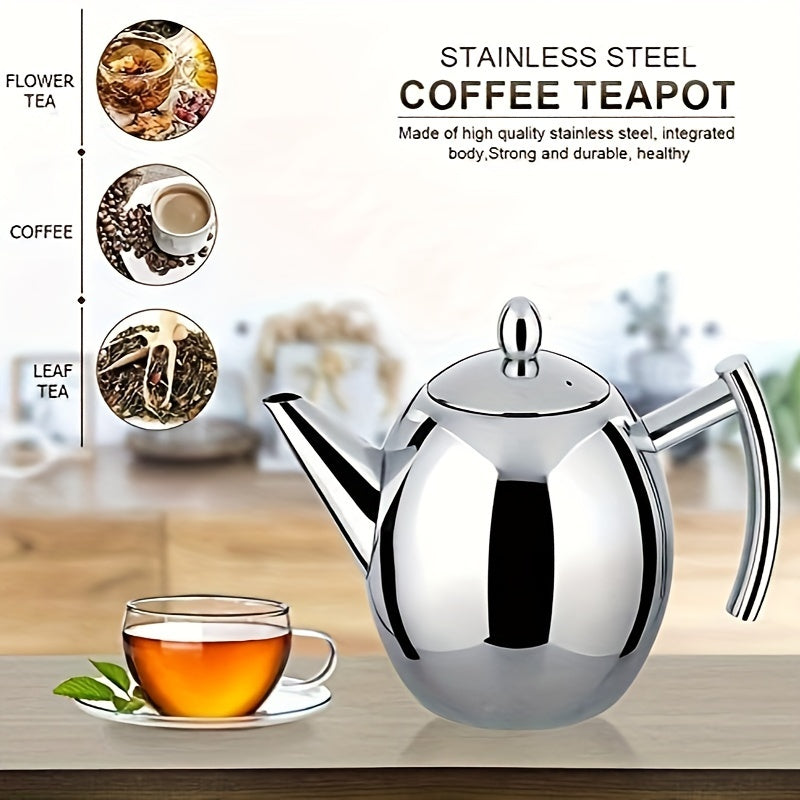 FLOWER TEA

COFFEE

LEAF TEA

STAINLESS STEEL
COFFEE TEAPOT

Made of high quality stainless steel, integrated body,Strong and durable, healthy