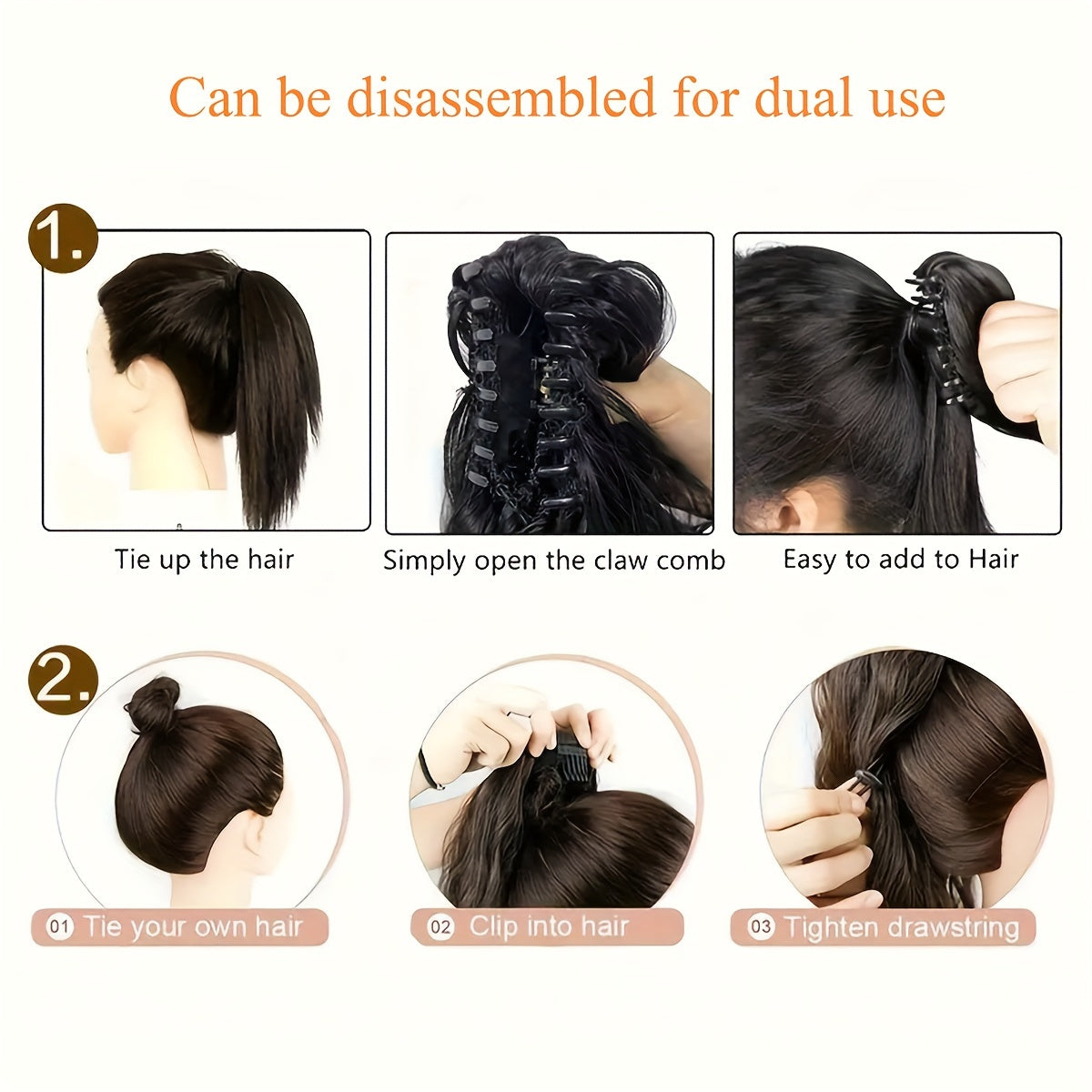 Can be disassembled for dual use

1.

Tie up the hair

Simply open the claw comb

Easy to add to Hair

2.

01 Tie your own hair

02 Clip into hair

03 Tighten drawstring